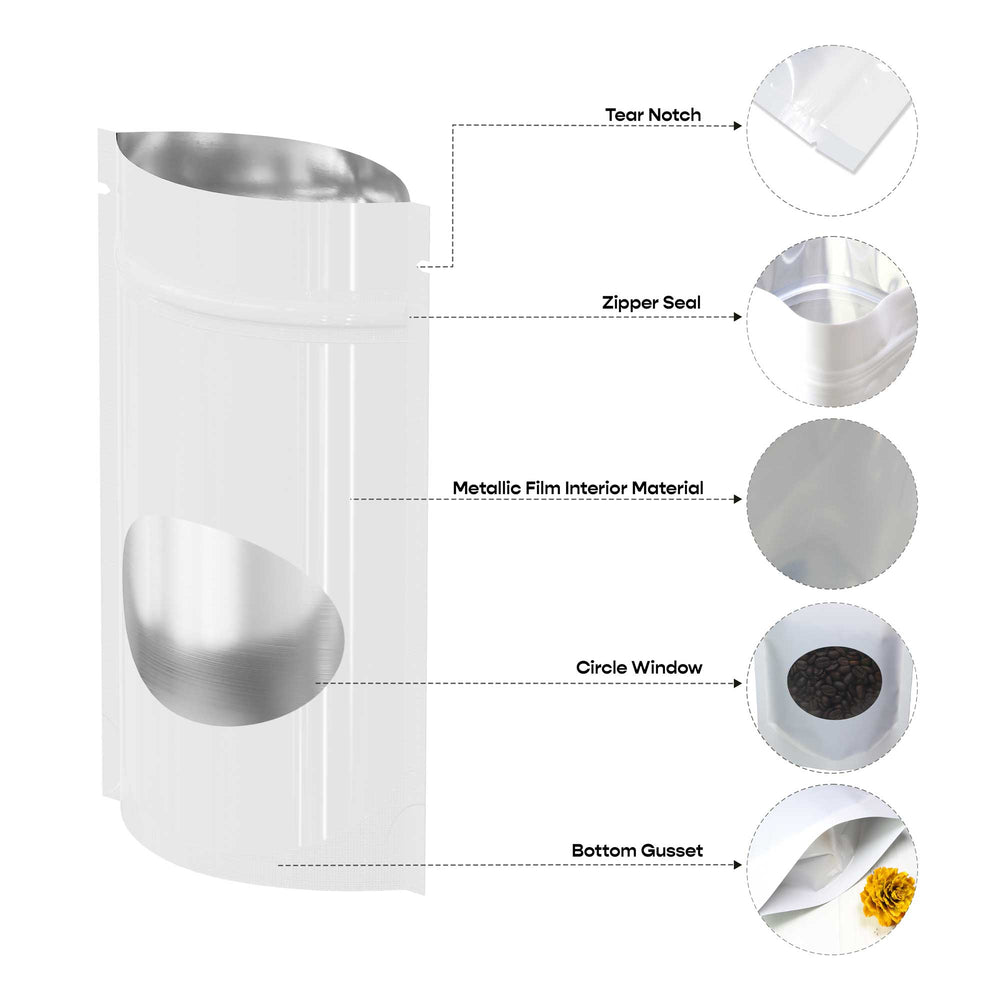 Tear Notch

Zipper Seal

Metallic Film Interior Material

Circle Window

Bottom Gusset