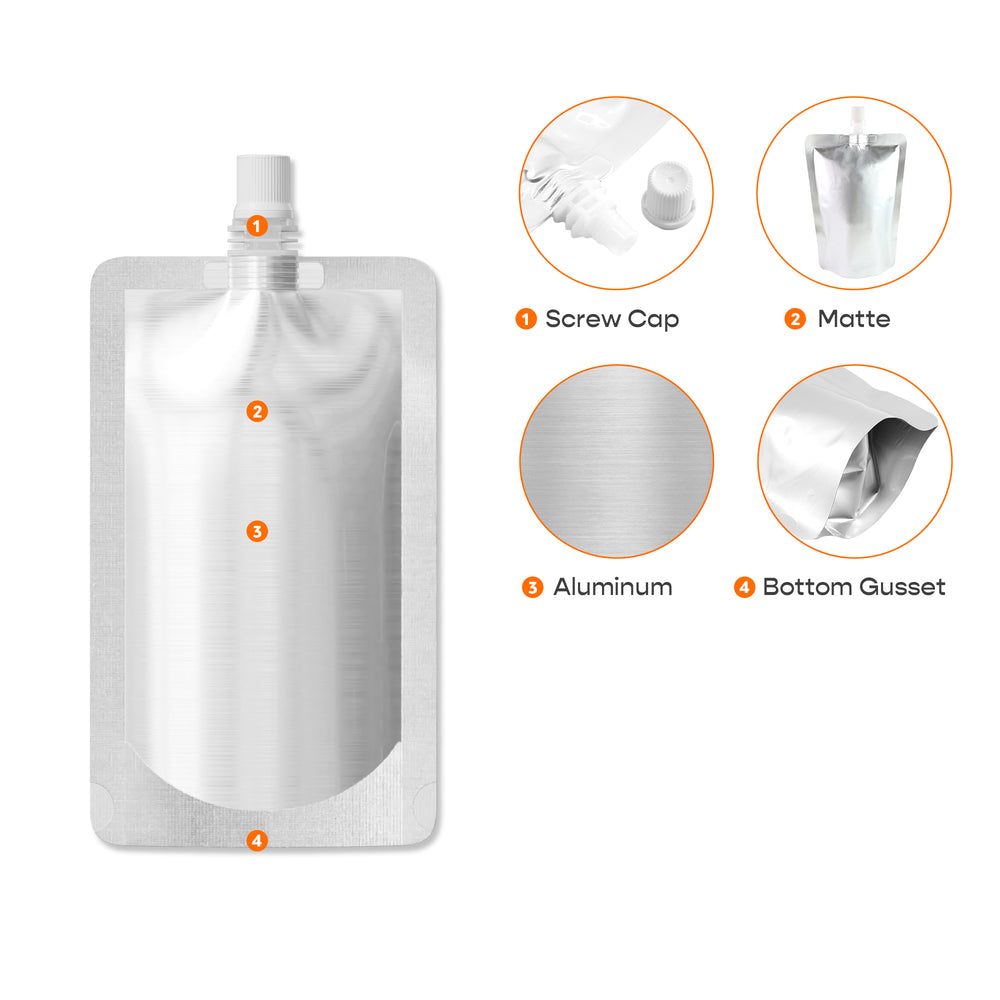 1
2
3
4

1 Screw Cap
2 Matte
3 Aluminum
4 Bottom Gusset