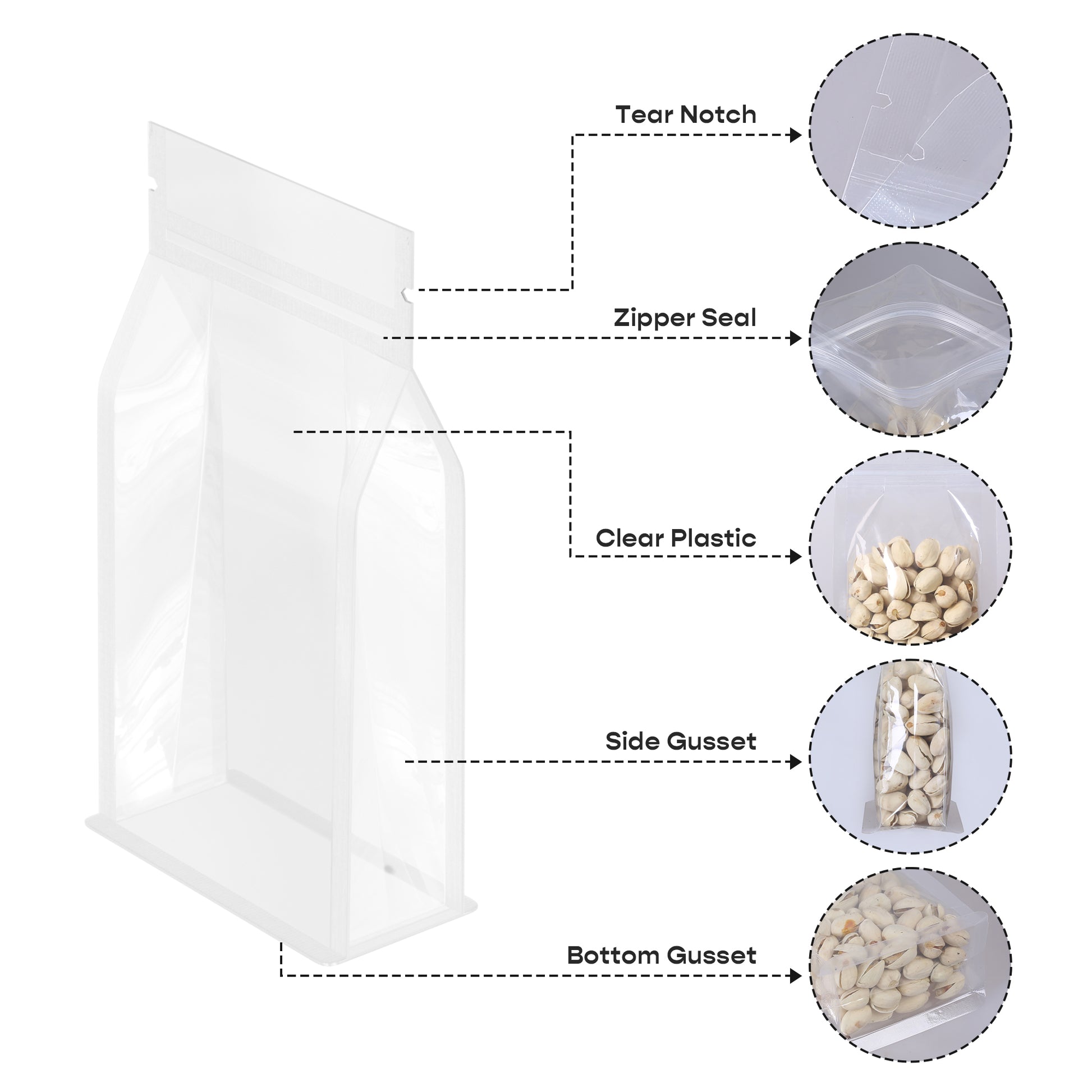 Tear Notch

Zipper Seal

Clear Plastic

Side Gusset

Bottom Gusset